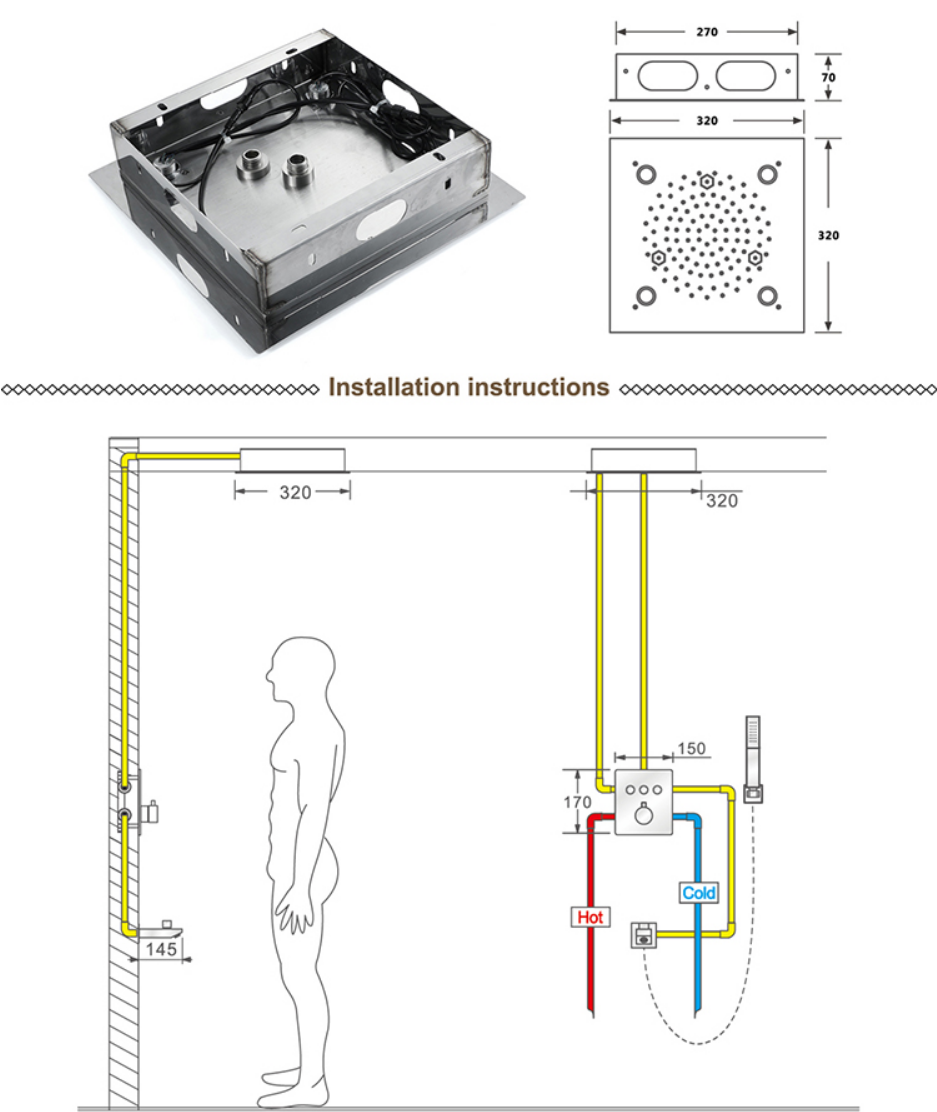 270

70

320

320

Installation instructions

320

320

150

170

Hot

Cold

145